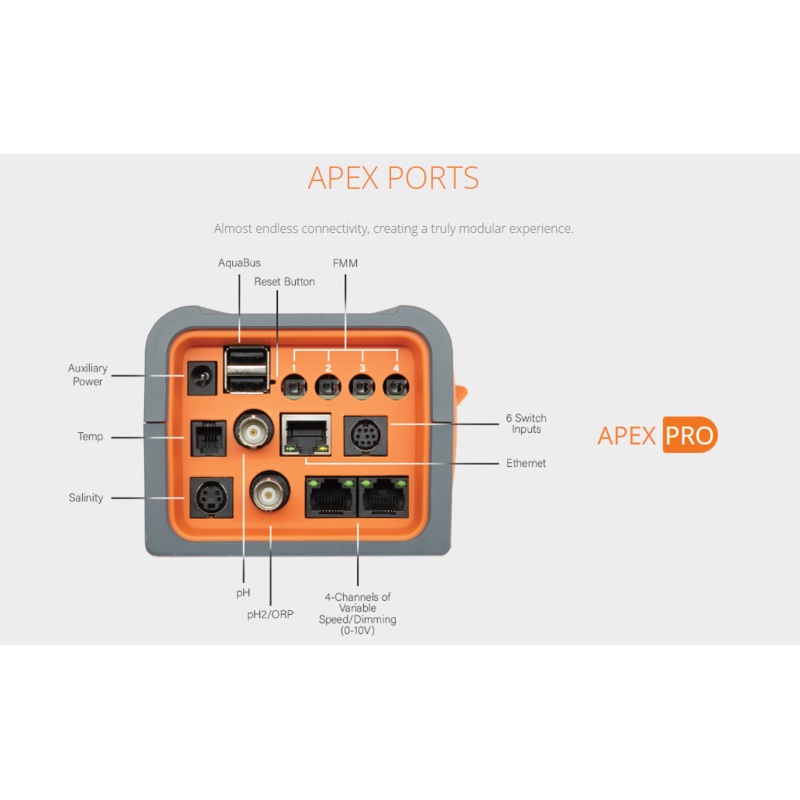 APEX PORTS

Almost endless connectivity, creating a truly modular experience.

AquaBus

Reset Button

FMM

1

2

3

4

Auxiliary Power

Temp

Salinity

6 Switch Inputs

Ethernet

pH

pH2/ORP

4-Channels of Variable Speed/Dimming (0-10V)

APEX PRO